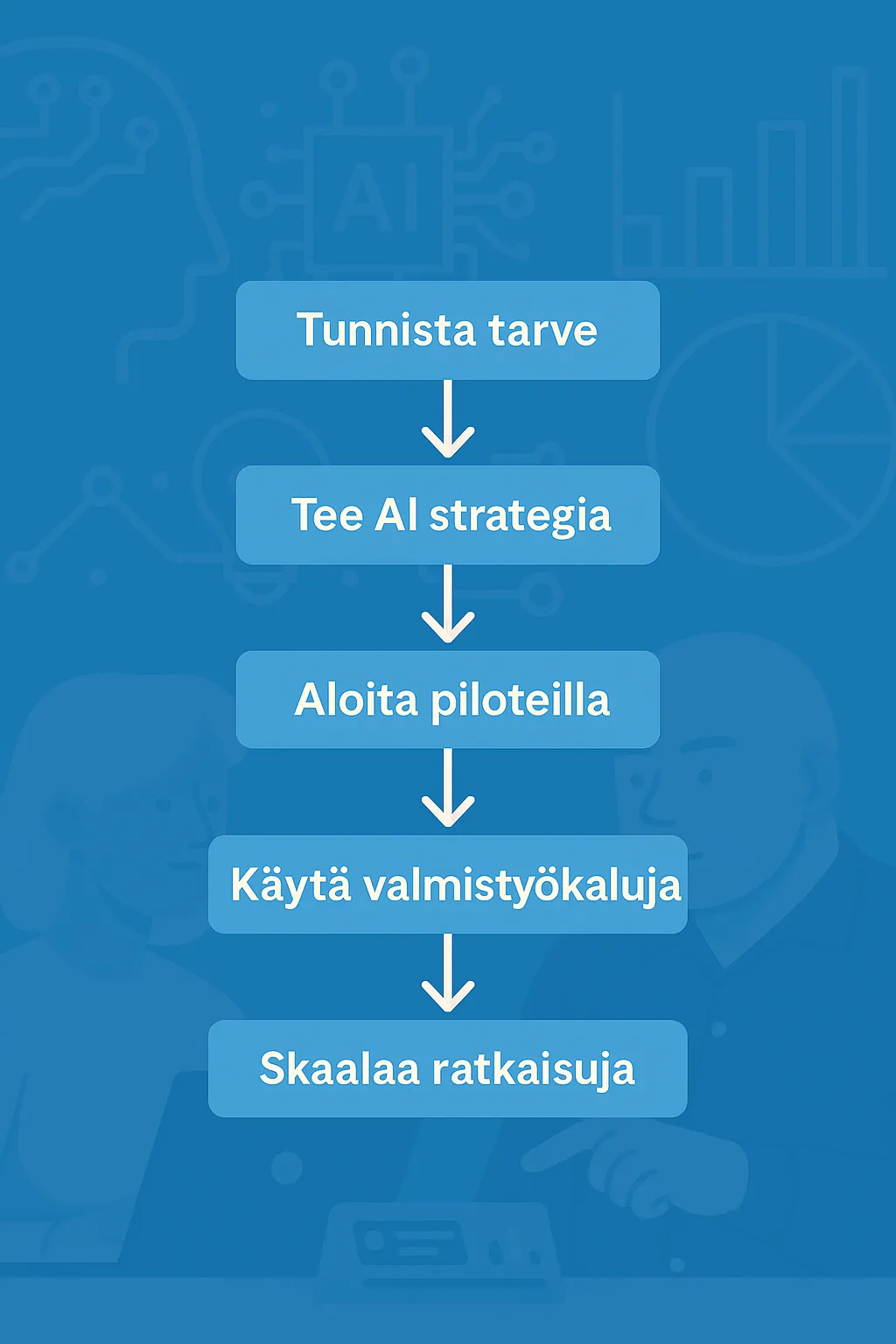 AI

Tunnista tarve

Tee AI strategia

Aloita piloteilla

Käytä valmistyökaluja

Skaalaa ratkaisuja